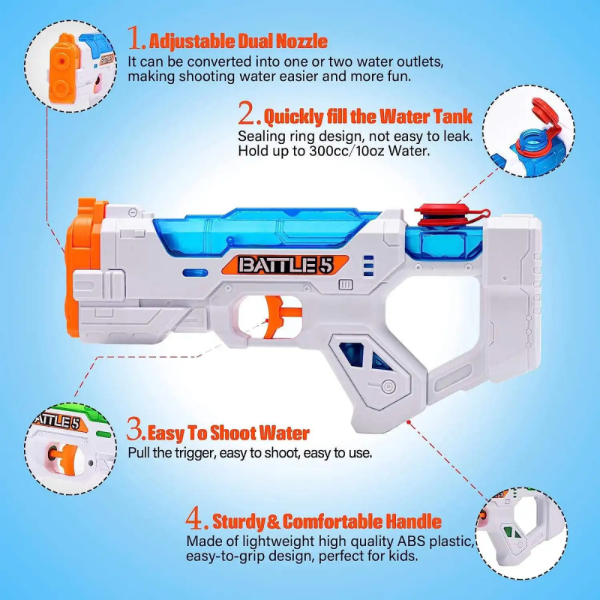 1. Adjustable Dual Nozzle
It can be converted into one or two water outlets, making shooting water easier and more fun.

2. Quickly fill the Water Tank
Sealing ring design, not easy to leak. Hold up to 300cc/10oz Water.

BATTLE 5

BATTLE 5

3. Easy To Shoot Water
Pull the trigger, easy to shoot, easy to use.

4. Sturdy & Comfortable Handle
Made of lightweight high quality ABS plastic, easy-to-grip design, perfect for kids.