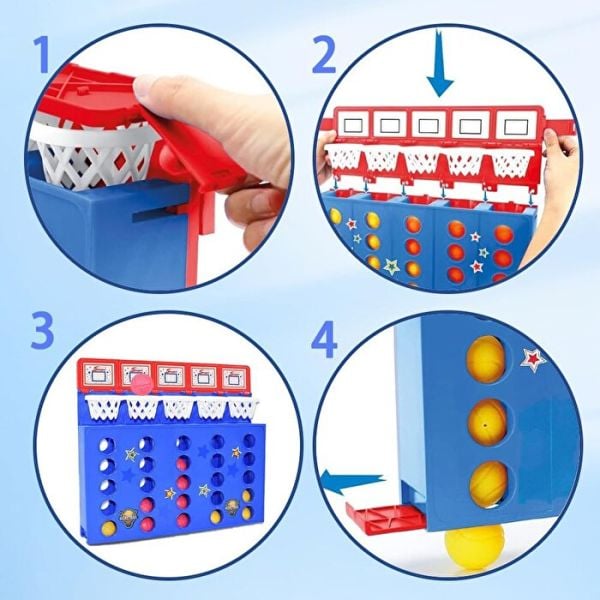 1

2

3

4